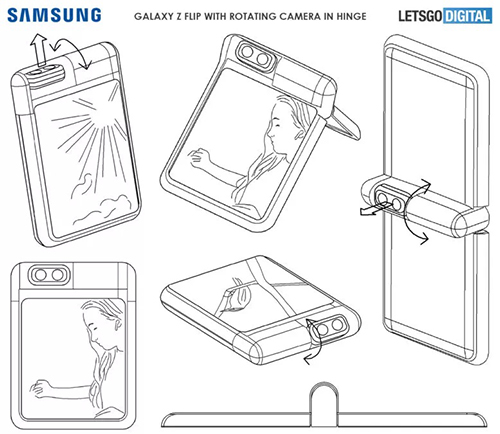 SAMSUNG

GALAXY Z FLIP WITH ROTATING CAMERA IN HINGE

LETSGO DIGITAL