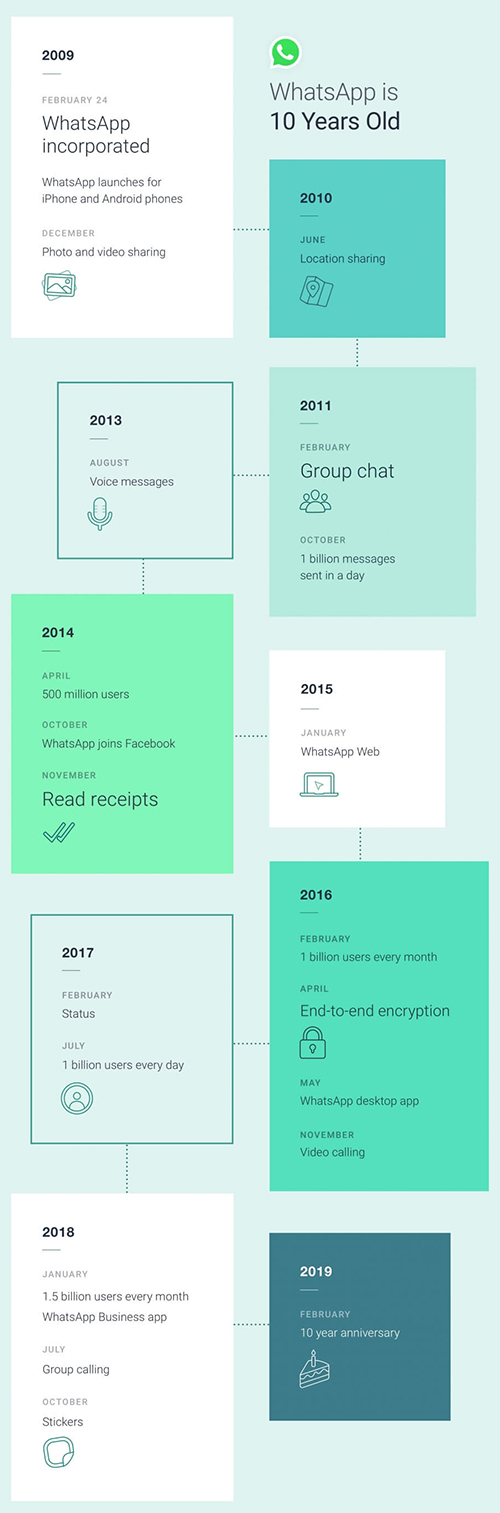 WhatsApp is
10 Years Old

2009

FEBRUARY 24
WhatsApp incorporated

WhatsApp launches for iPhone and Android phones

DECEMBER
Photo and video sharing

2010

JUNE
Location sharing

2011

FEBRUARY
Group chat

OCTOBER
1 billion messages sent in a day

2013

AUGUST
Voice messages

2014

APRIL
500 million users

OCTOBER
WhatsApp joins Facebook

NOVEMBER
Read receipts

2015

JANUARY
WhatsApp Web

2016

FEBRUARY
1 billion users every month

APRIL
End-to-end encryption

MAY
WhatsApp desktop app

NOVEMBER
Video calling

2017

FEBRUARY
Status

JULY
1 billion users every day

2018

JANUARY
1.5 billion users every month
WhatsApp Business app

JULY
Group calling

OCTOBER
Stickers

2019

FEBRUARY
10 year anniversary